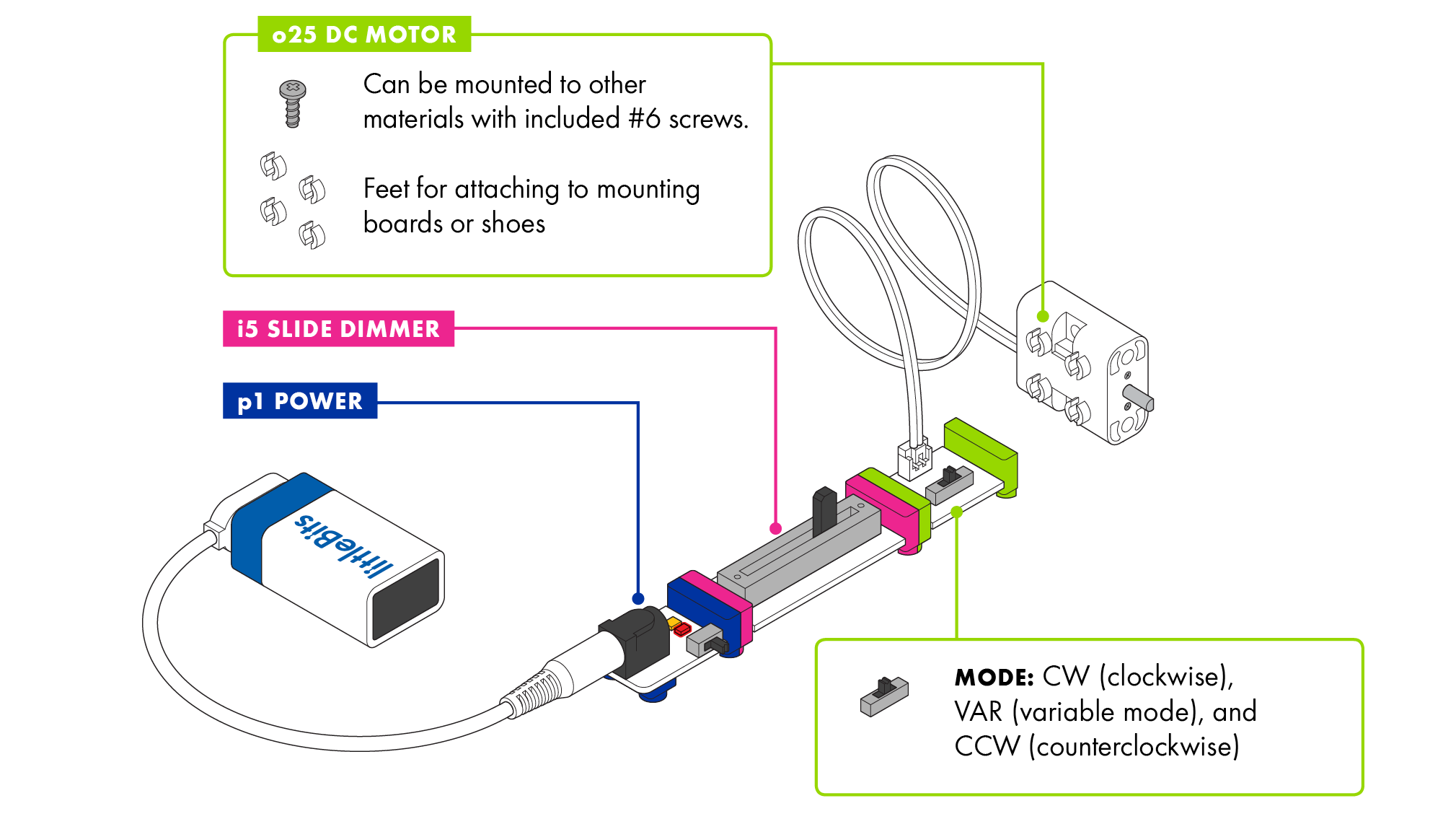 o25 DC MOTOR

Can be mounted to other materials with included #6 screws.

Feet for attaching to mounting boards or shoes

i5 SLIDE DIMMER

p1 POWER

littleBits

MODE: CW (clockwise), VAR (variable mode), and CCW (counterclockwise)